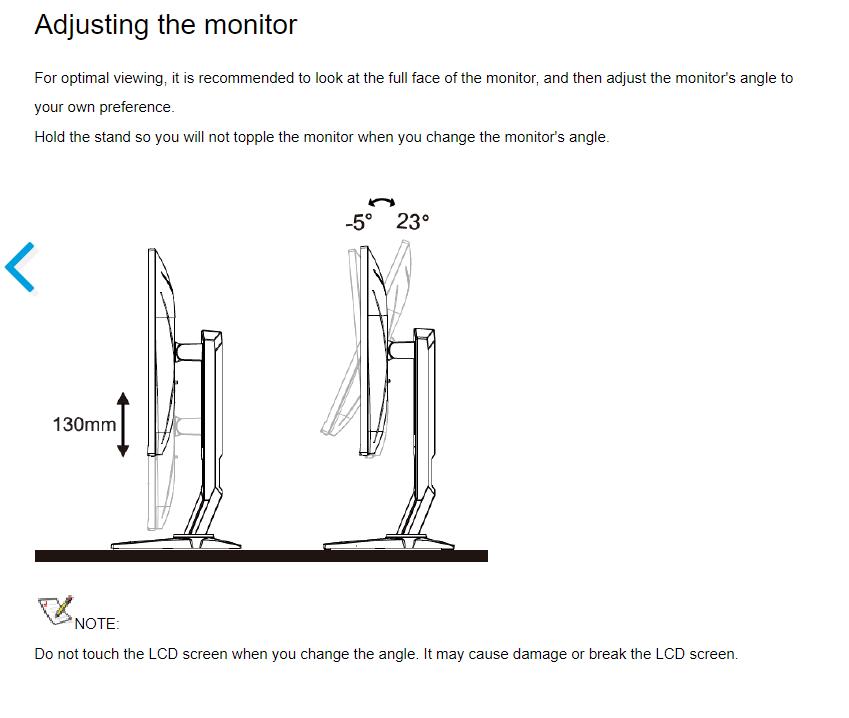 Adjusting the monitor

For optimal viewing, it is recommended to look at the full face of the monitor, and then adjust the monitor's angle to your own preference.
Hold the stand so you will not topple the monitor when you change the monitor's angle.

-5° 23°

130mm

NOTE:
Do not touch the LCD screen when you change the angle. It may cause damage or break the LCD screen.