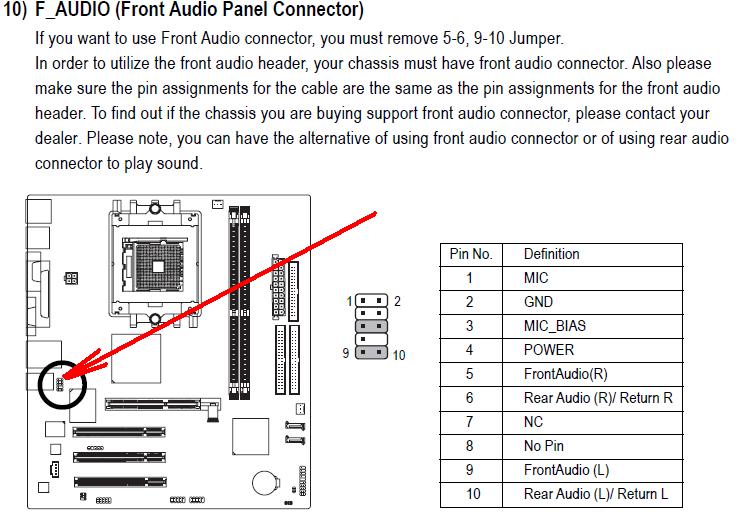 10) F_AUDIO (Front Audio Panel Connector)

If you want to use Front Audio connector, you must remove 5-6, 9-10 Jumper.
In order to utilize the front audio header, your chassis must have front audio connector. Also please make sure the pin assignments for the cable are the same as the pin assignments for the front audio header. To find out if the chassis you are buying support front audio connector, please contact your dealer. Please note, you can have the alternative of using front audio connector or of using rear audio connector to play sound.

1 2
9 10

| Pin No. | Definition |
|---|---|
| 1 | MIC |
| 2 | GND |
| 3 | MIC_BIAS |
| 4 | POWER |
| 5 | FrontAudio(R) |
| 6 | Rear Audio (R)/ Return R |
| 7 | NC |
| 8 | No Pin |
| 9 | FrontAudio (L) |
| 10 | Rear Audio (L)/ Return L |